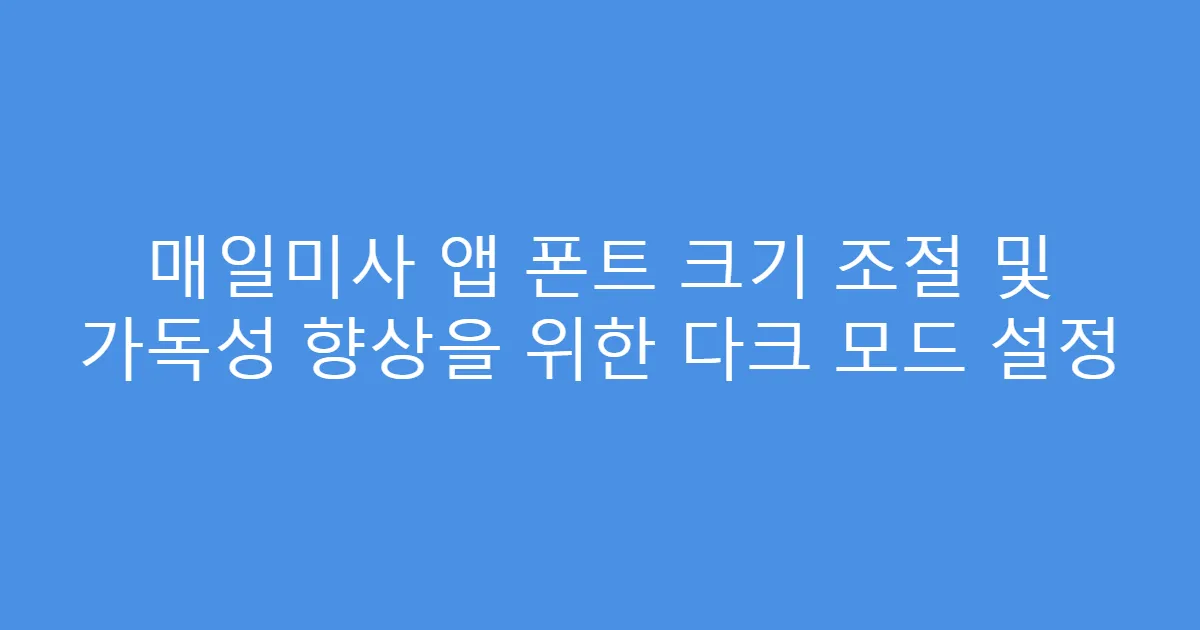 매일미사 앱 폰트 크기 조절 및 가독성 향상을 위한 다크 모드 설정